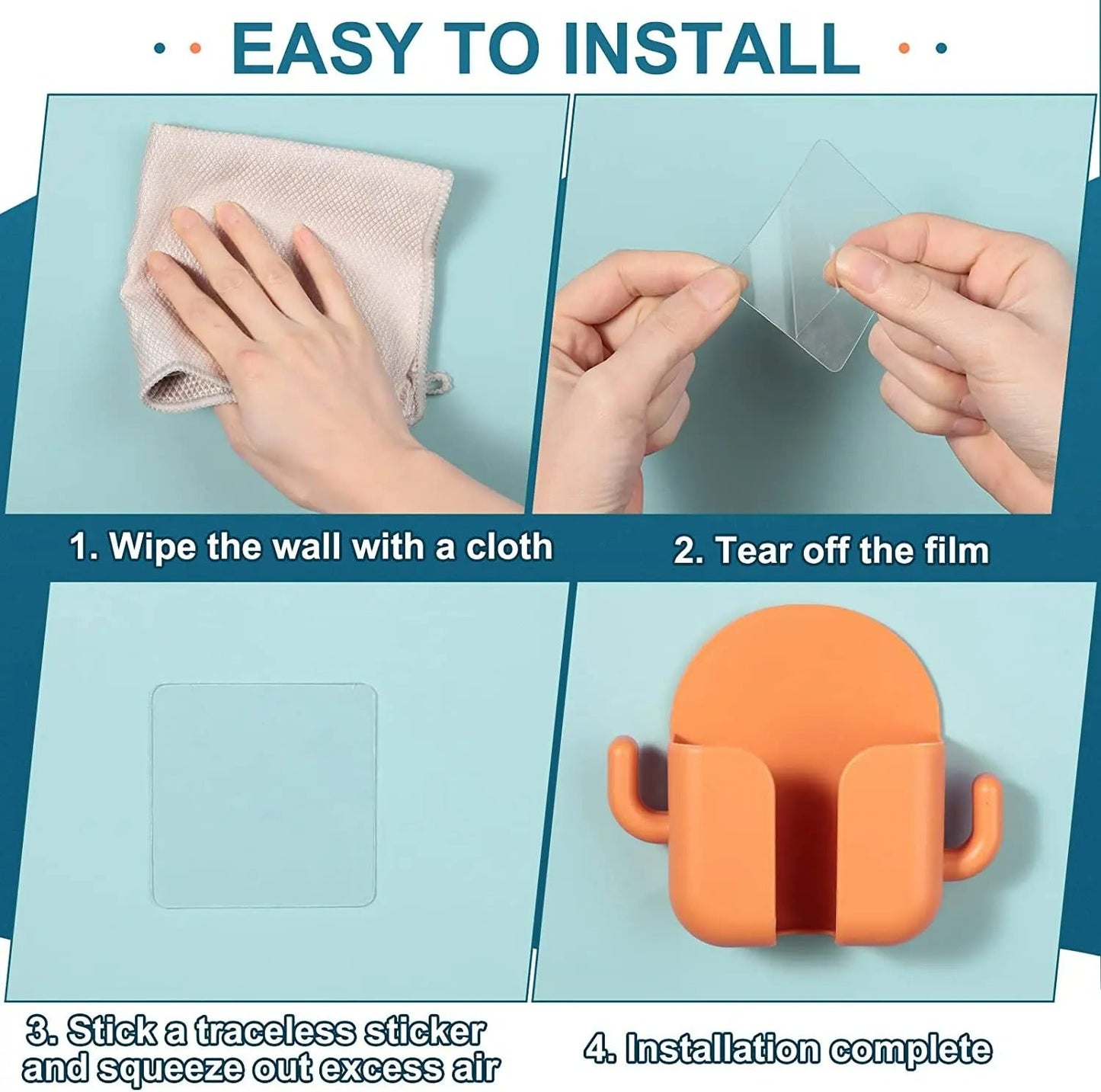 EASY TO INSTALL

1. Wipe the wall with a cloth

2. Tear off the film

3. Stick a traceless sticker and squeeze out excess air

4. Installation complete